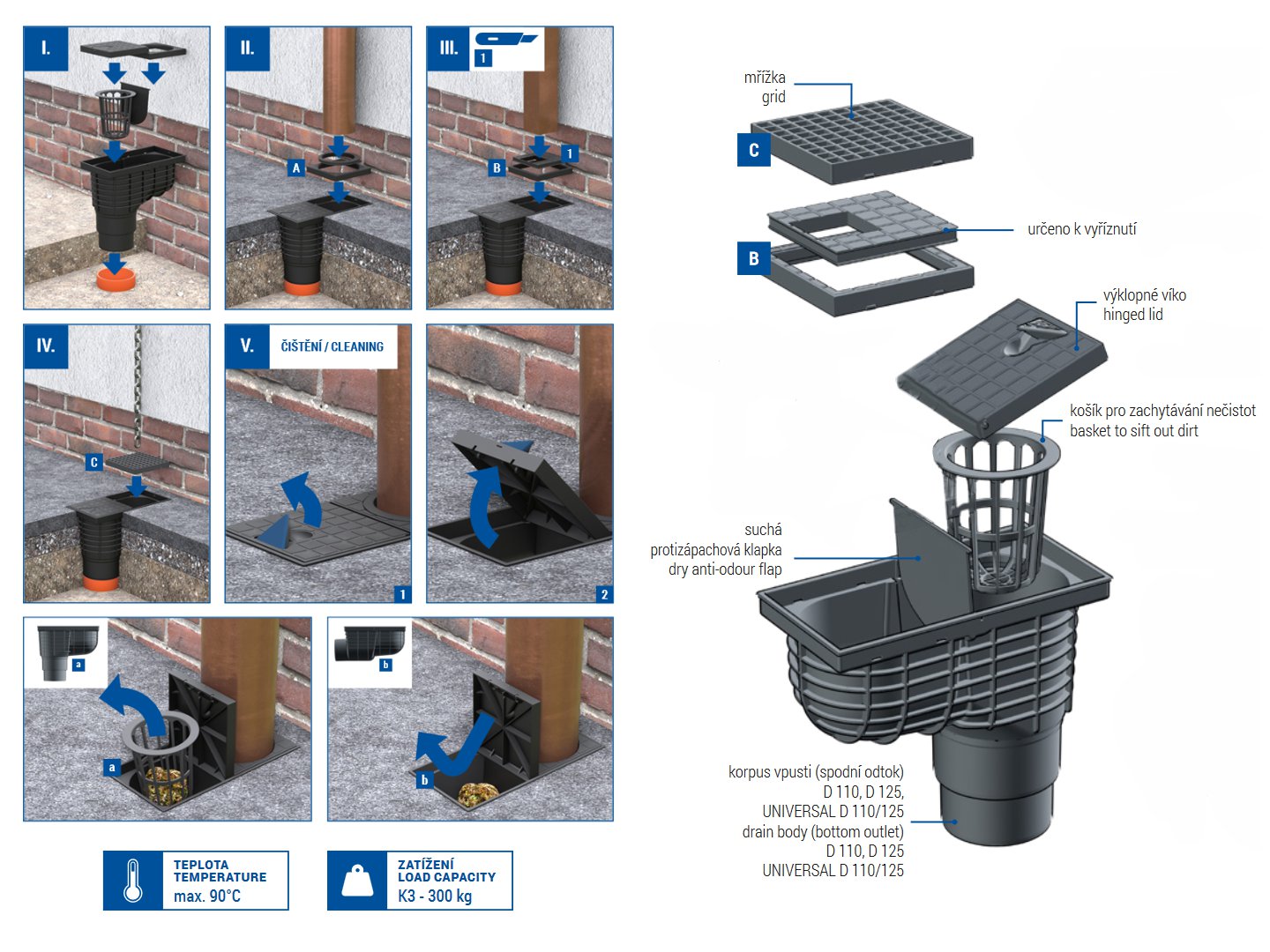 I.

II.

A

III.

1

B

1

IV.

C

V. ČIŠTĚNÍ / CLEANING

1

2

a

a

b

b

TEPLOTA
TEMPERATURE
max. 90°C

ZATÍŽENÍ
LOAD CAPACITY
K3 - 300 kg

mřížka
grid

C

B

určeno k vyříznutí

výklopné víko
hinged lid

košík pro zachytávání nečistot
basket to sift out dirt

suchá
protizápachová klapka
dry anti-odour flap

korpus vpusti (spodní odtok)
D 110, D 125,
UNIVERSAL D 110/125
drain body (bottom outlet)
D 110, D 125
UNIVERSAL D 110/125