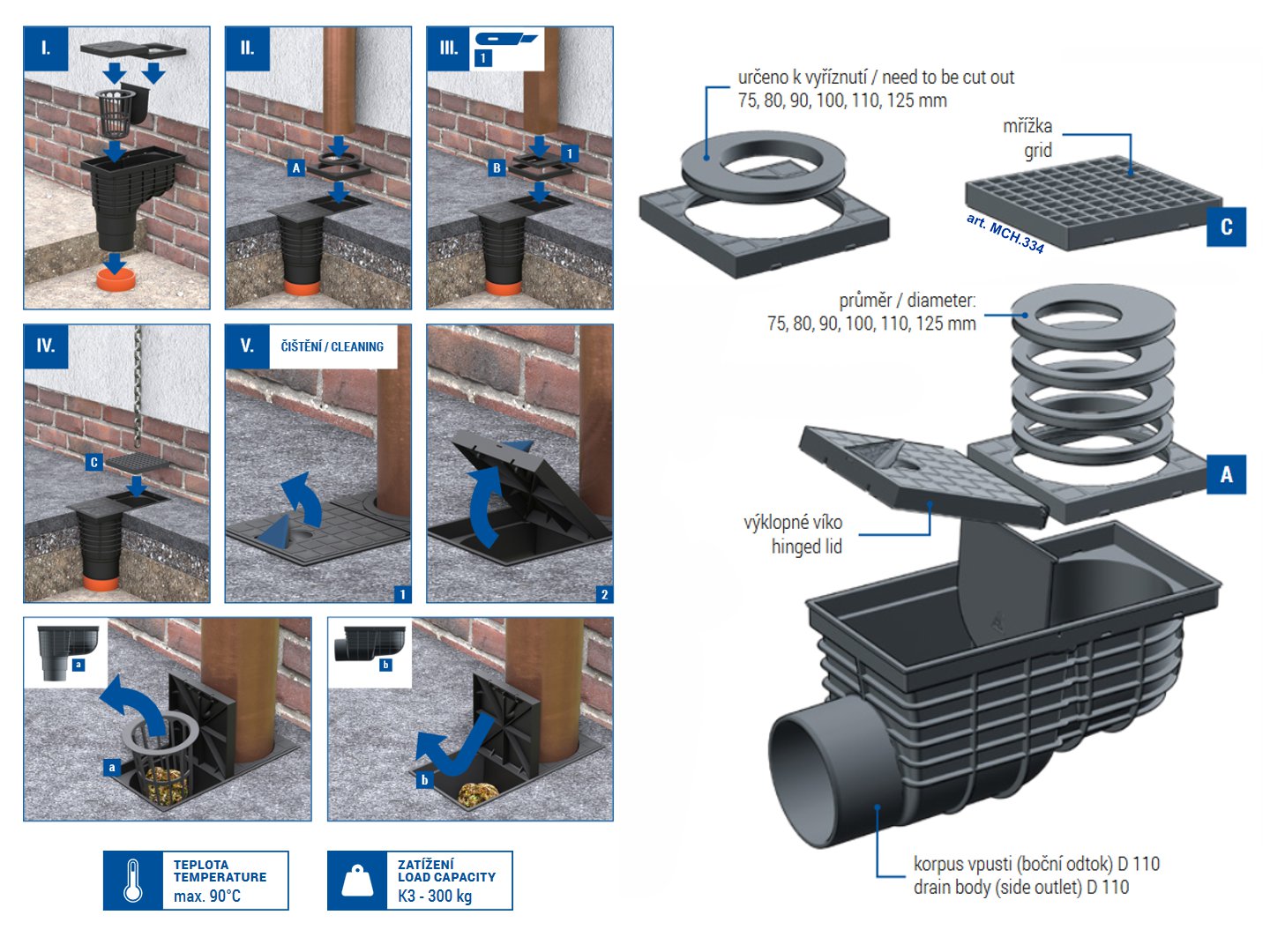 I.

II.

A

III.

1

B

1

IV.

C

V.

ČIŠTĚNÍ / CLEANING

1

2

a

a

b

b

TEPLOTA
TEMPERATURE
max. 90°C

ZATÍŽENÍ
LOAD CAPACITY
K3 - 300 kg

určeno k vyříznutí / need to be cut out
75, 80, 90, 100, 110, 125 mm

mřížka
grid

art. MCH.334

C

průměr / diameter:
75, 80, 90, 100, 110, 125 mm

A

výklopné víko
hinged lid

korpus vpusti (boční odtok) D 110
drain body (side outlet) D 110