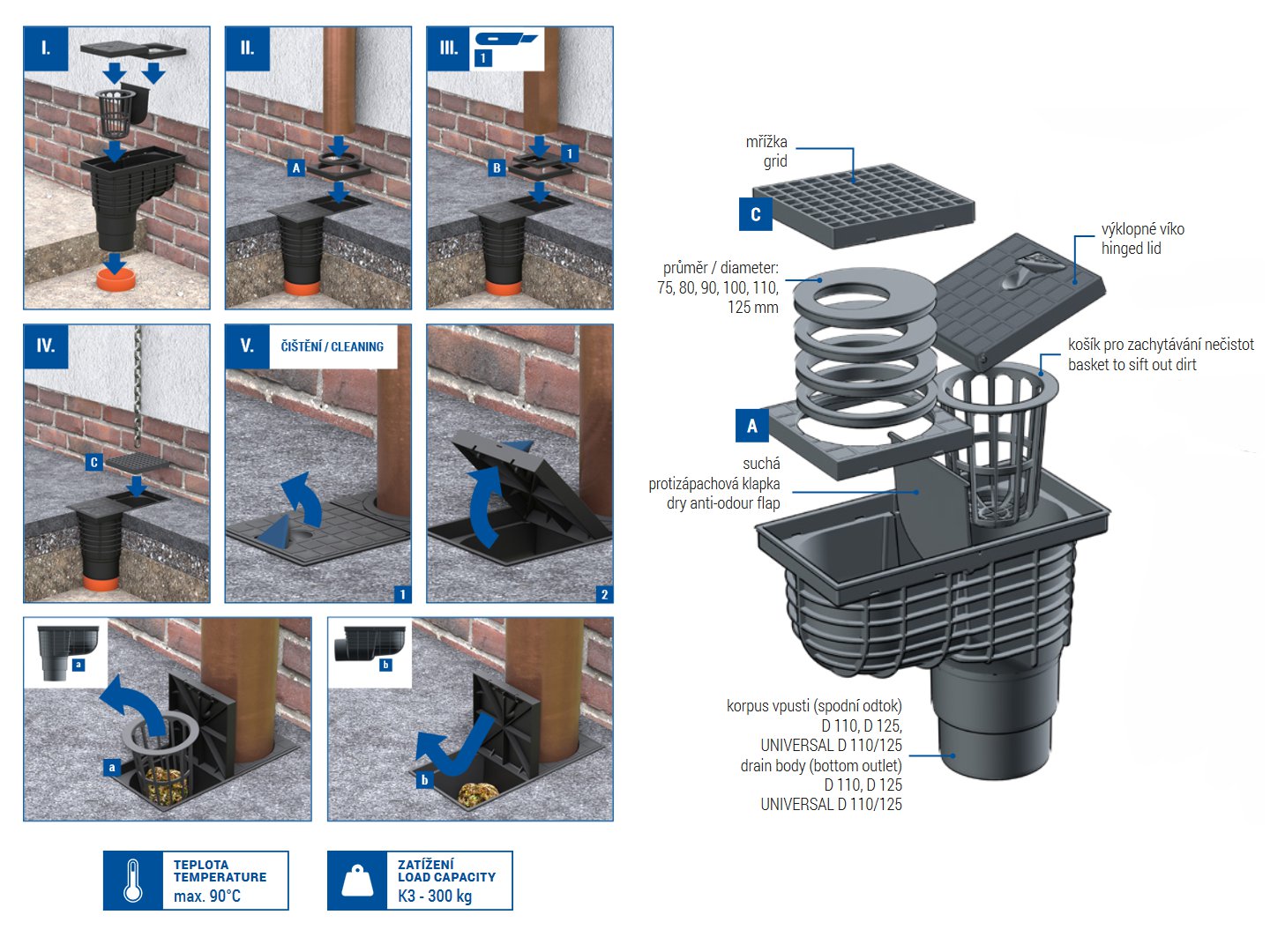 I.

II.

A

III.

1

B

1

IV.

C

V. ČIŠTĚNÍ / CLEANING

1

2

a

a

b

b

TEPLOTA
TEMPERATURE
max. 90°C

ZATÍŽENÍ
LOAD CAPACITY
K3 - 300 kg

mřížka
grid

C

výklopné víko
hinged lid

průměr / diameter:
75, 80, 90, 100, 110,
125 mm

košík pro zachytávání nečistot
basket to sift out dirt

A

suchá
protizápachová klapka
dry anti-odour flap

korpus vpusti (spodní odtok)
D 110, D 125,
UNIVERSAL D 110/125
drain body (bottom outlet)
D 110, D 125
UNIVERSAL D 110/125